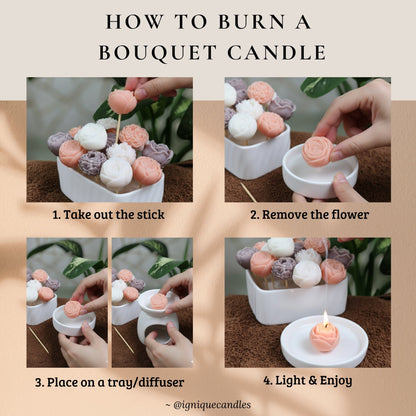 HOW TO BURN A BOUQUET CANDLE

1. Take out the stick

2. Remove the flower

3. Place on a tray/diffuser

4. Light & Enjoy

~ @igniquecandles