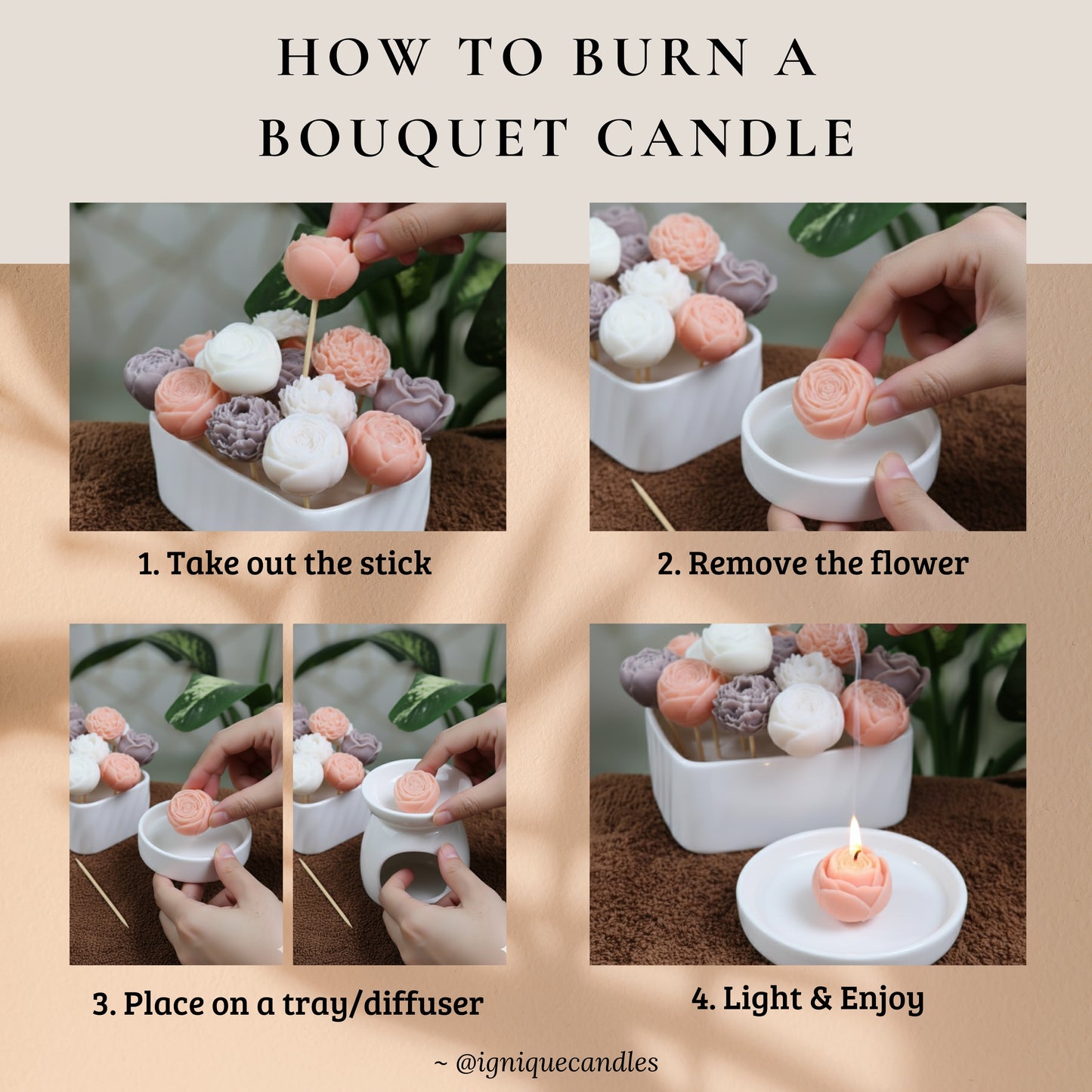 HOW TO BURN A BOUQUET CANDLE

1. Take out the stick

2. Remove the flower

3. Place on a tray/diffuser

4. Light & Enjoy

~ @igniquecandles